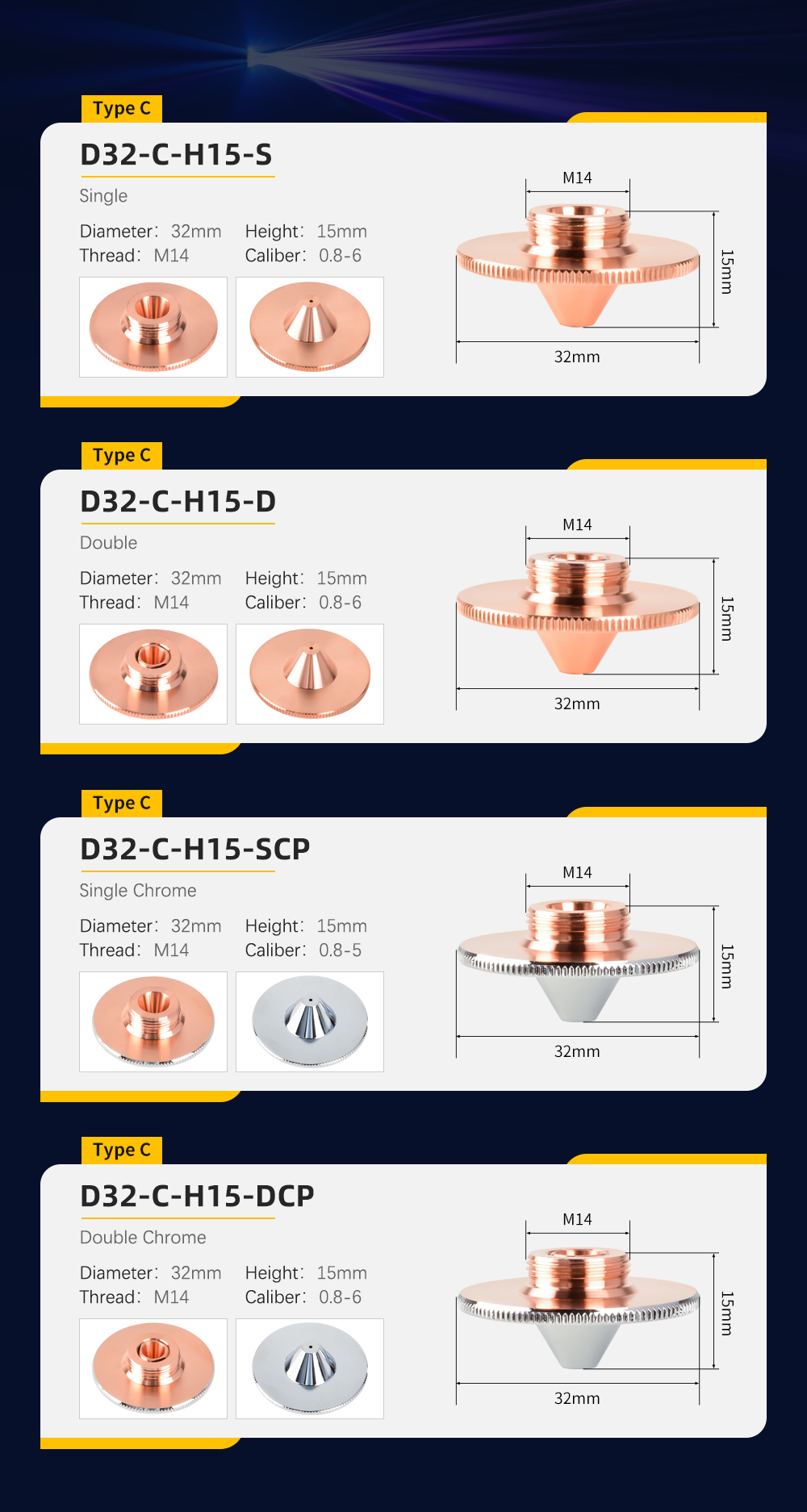 Type C

D32-C-H15-S

Single

Diameter: 32mm  Height: 15mm
Thread: M14  Caliber: 0.8-6

M14
15mm
32mm

Type C

D32-C-H15-D

Double

Diameter: 32mm  Height: 15mm
Thread: M14  Caliber: 0.8-6

M14
15mm
32mm

Type C

D32-C-H15-SCP

Single Chrome

Diameter: 32mm  Height: 15mm
Thread: M14  Caliber: 0.8-5

M14
15mm
32mm

Type C

D32-C-H15-DCP

Double Chrome

Diameter: 32mm  Height: 15mm
Thread: M14  Caliber: 0.8-6

M14
15mm
32mm